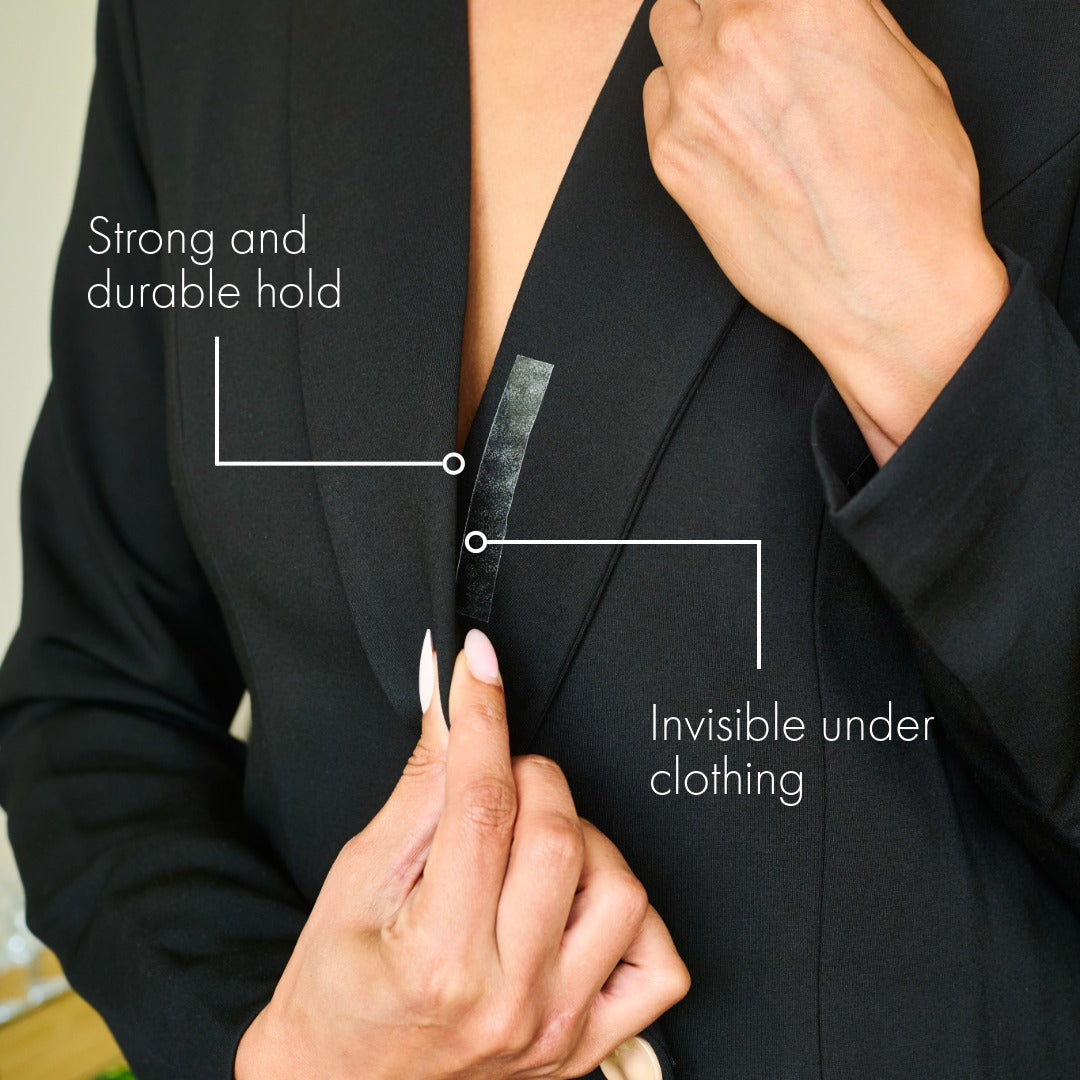 Strong and durable hold

Invisible under clothing