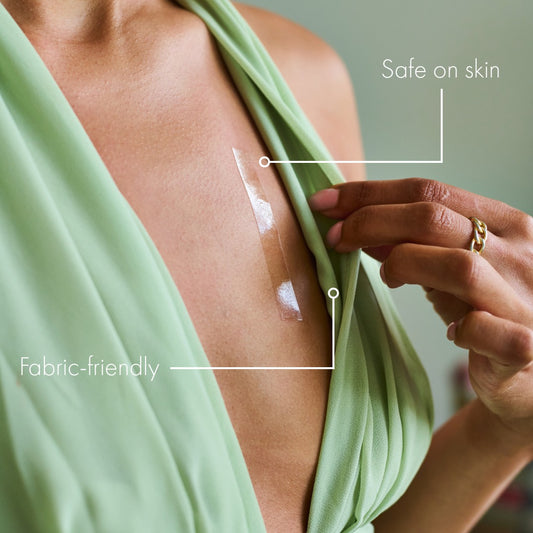 Safe on skin

Fabric-friendly